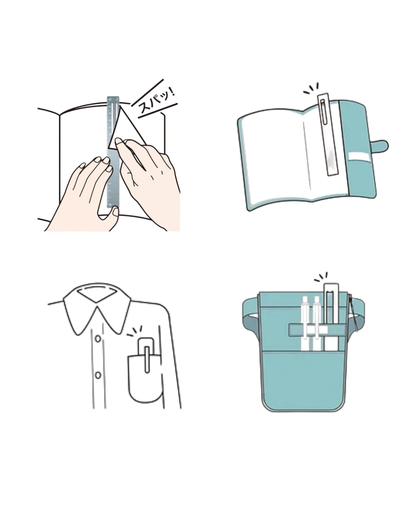 スパッ!